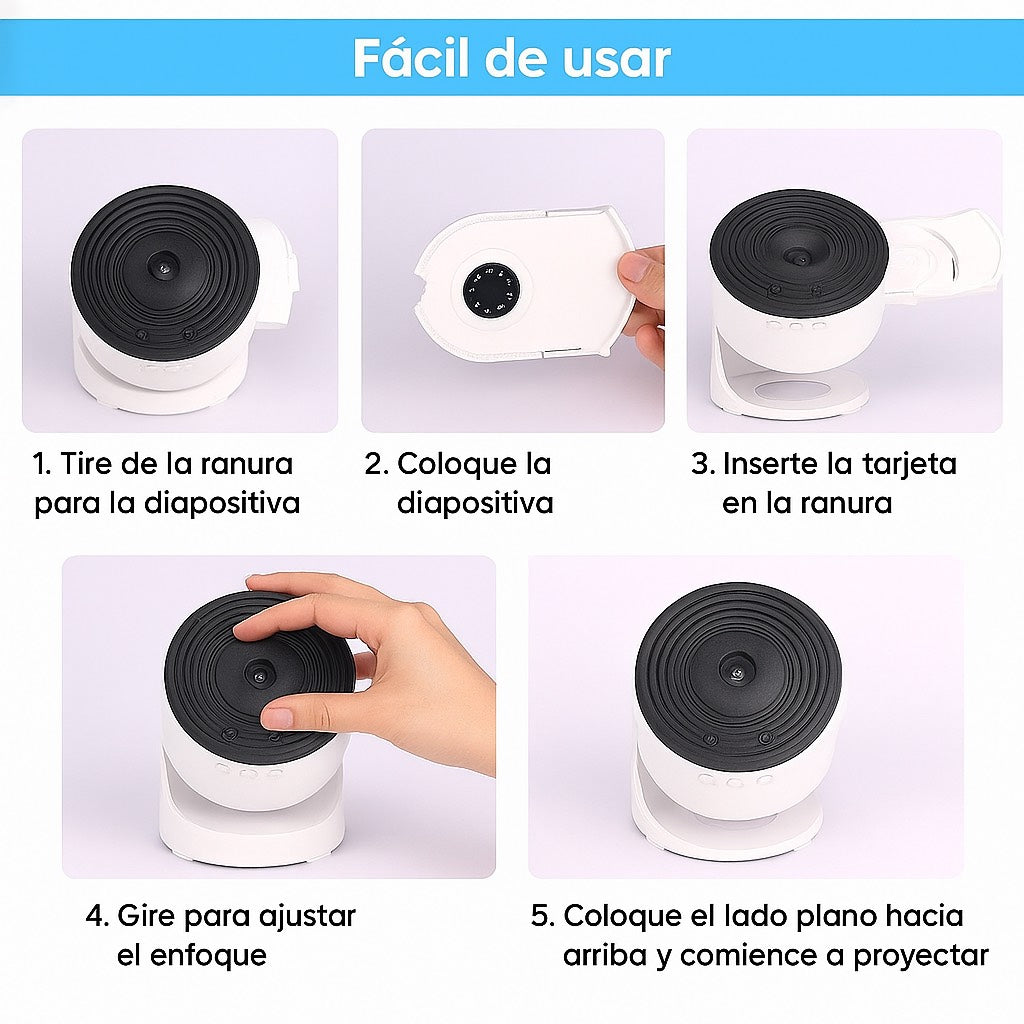 Fácil de usar

1. Tire de la ranura para la diapositiva

2. Coloque la diapositiva

3. Inserte la tarjeta en la ranura

4. Gire para ajustar el enfoque

5. Coloque el lado plano hacia arriba y comience a proyectar